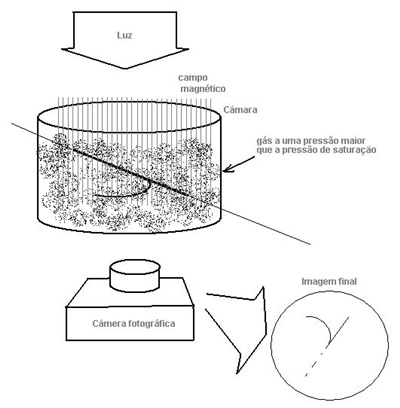 Luz

campo magnético

Câmara

gás a uma pressão maior que a pressão de saturação

Câmera fotográfica

Imagem final